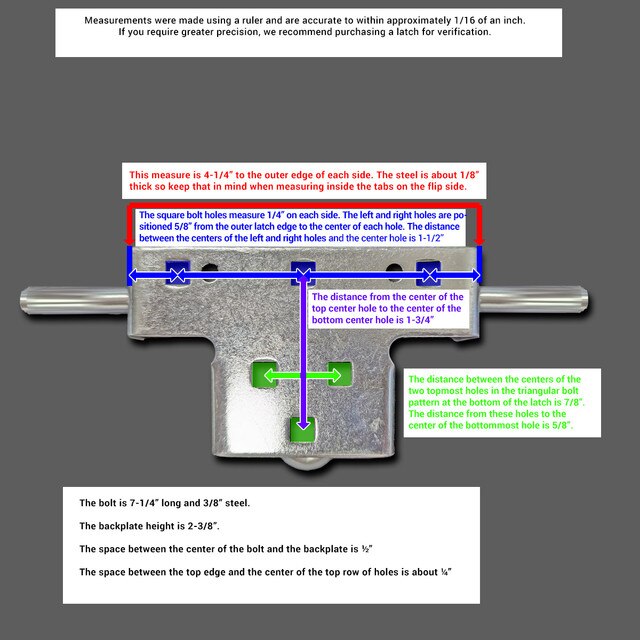 Measurements were made using a ruler and are accurate to within approximately 1/16 of an inch. If you require greater precision, we recommend purchasing a latch for verification.

This measure is 4-1/4" to the outer edge of each side. The steel is about 1/8" thick so keep that in mind when measuring inside the tabs on the flip side.

The square bolt holes measure 1/4" on each side. The left and right holes are positioned 5/8" from the outer latch edge to the center of each hole. The distance between the centers of the left and right holes and the center hole is 1-1/2"

The distance from the center of the top center hole to the center of the bottom center hole is 1-3/4"

The distance between the centers of the two topmost holes in the triangular bolt pattern at the bottom of the latch is 7/8". The distance from these holes to the center of the bottommost hole is 5/8".

The bolt is 7-1/4" long and 3/8" steel.

The backplate height is 2-3/8".

The space between the center of the bolt and the backplate is ½"

The space between the top edge and the center of the top row of holes is about ¼"